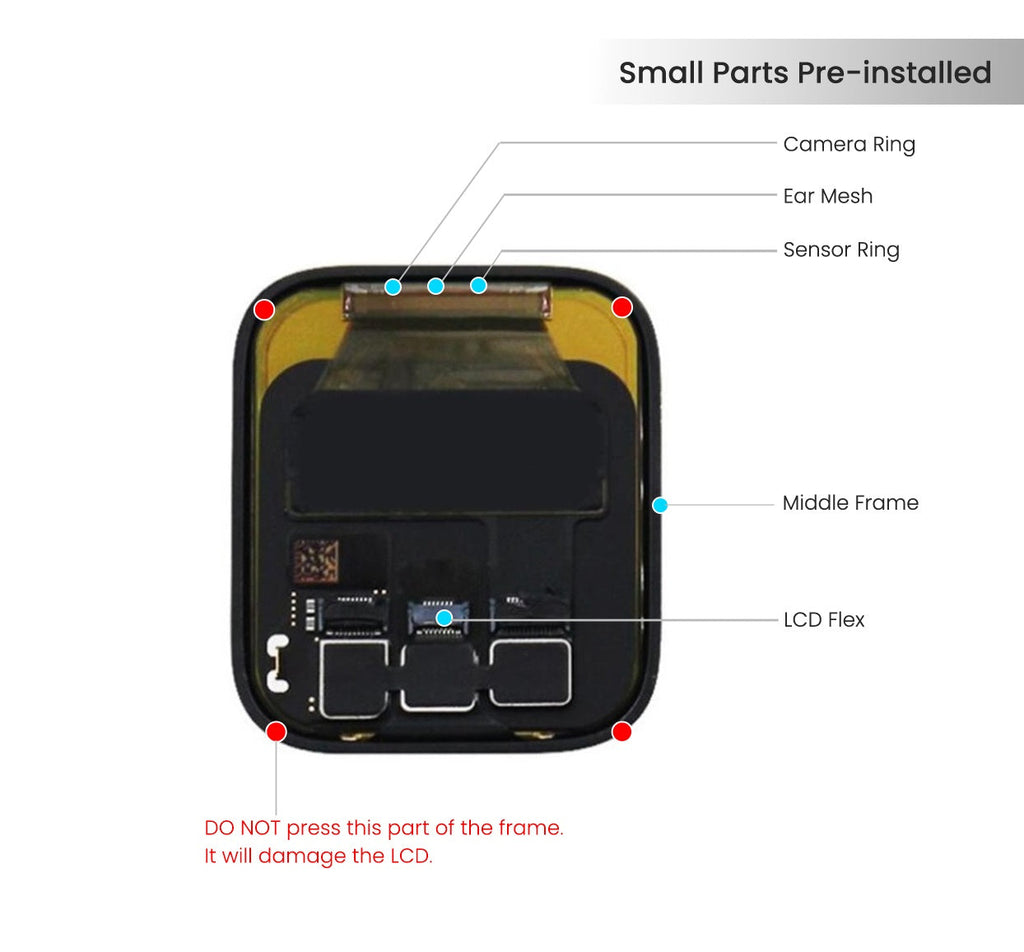 Small Parts Pre-installed

Camera Ring

Ear Mesh

Sensor Ring

Middle Frame

LCD Flex

DO NOT press this part of the frame.
It will damage the LCD.